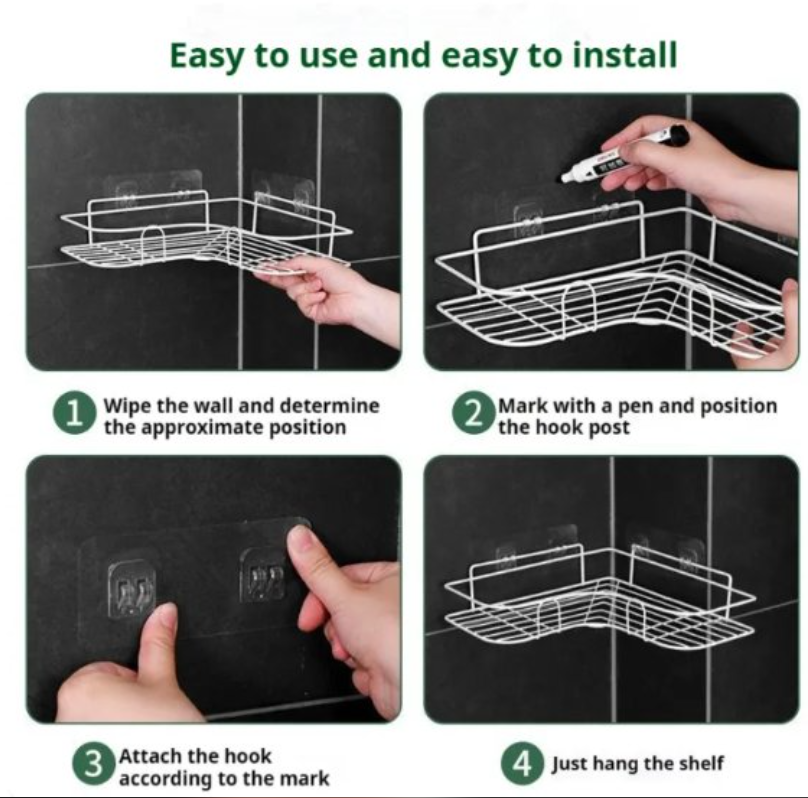 Easy to use and easy to install

1 Wipe the wall and determine the approximate position

2 Mark with a pen and position the hook post

3 Attach the hook according to the mark

4 Just hang the shelf